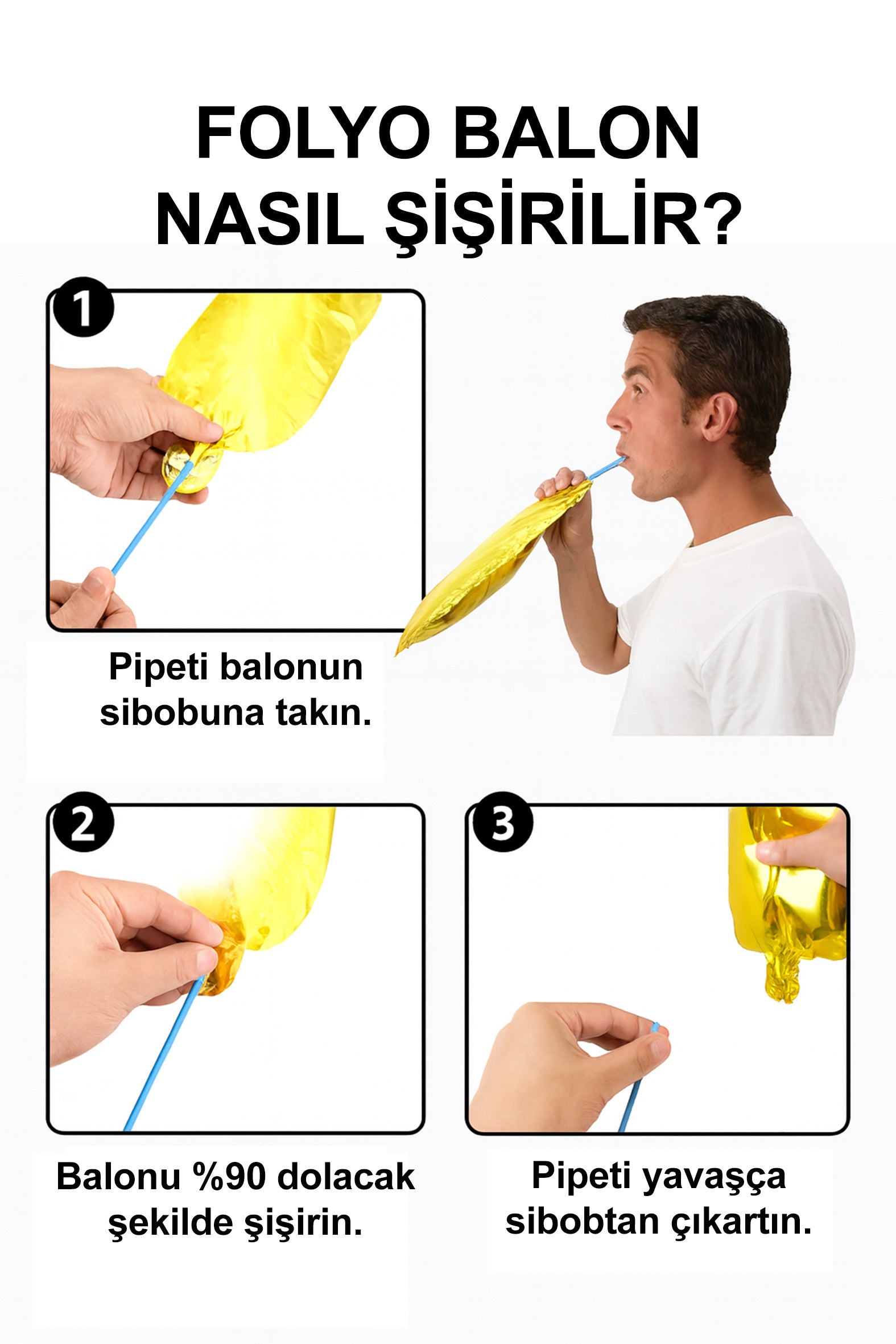 FOLYO BALON NASIL ŞİŞİRİLİR?

1

Pipeti balonun sibobuna takın.

2

Balonu %90 dolacak şekilde şişirin.

3

Pipeti yavaşça sibobtan çıkartın.